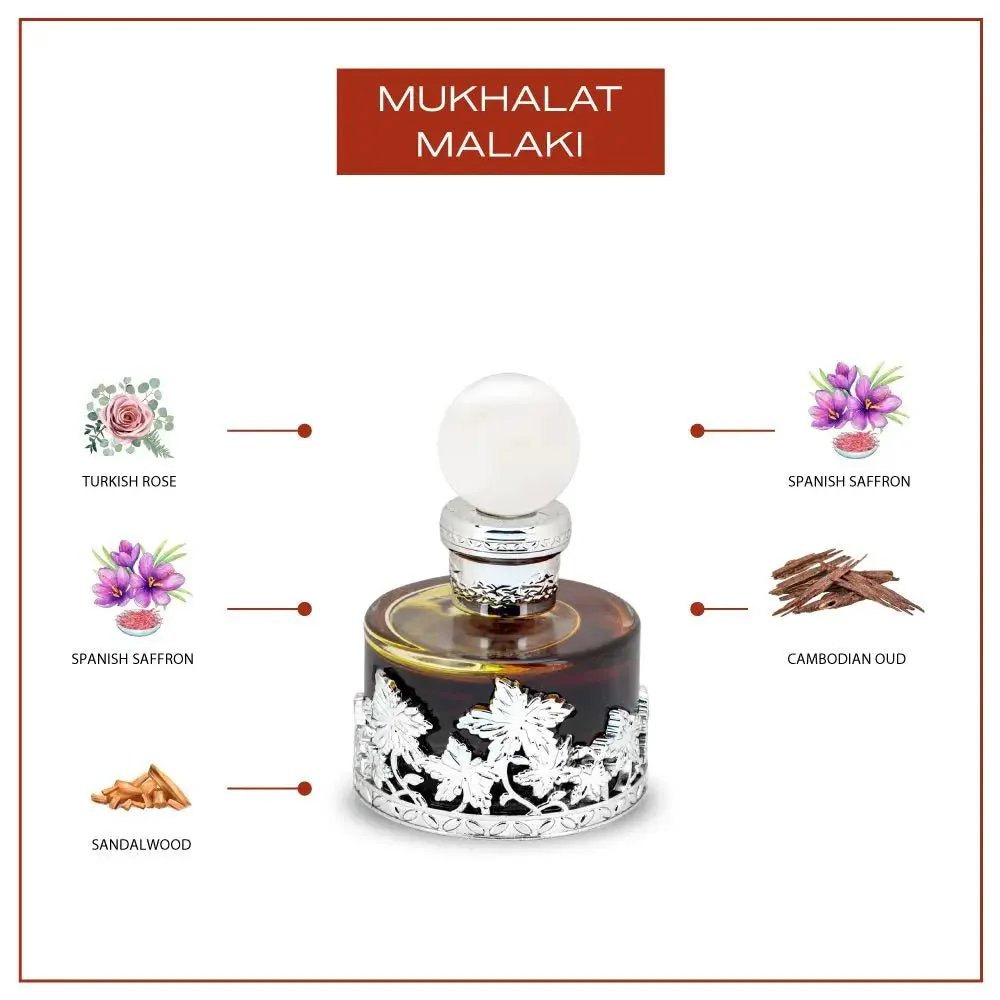 MUKHALAT
MALAKI

TURKISH ROSE

SPANISH SAFFRON

SANDALWOOD

SPANISH SAFFRON

CAMBODIAN OUD